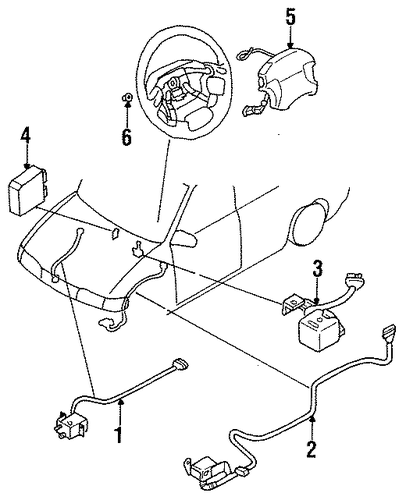 5
6
4
3
1
2