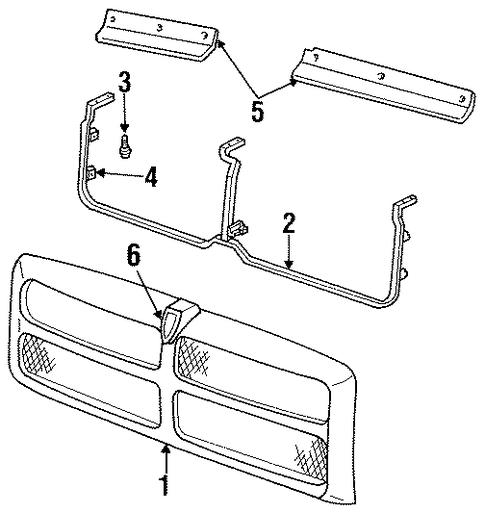 3
5
4
2
6
1