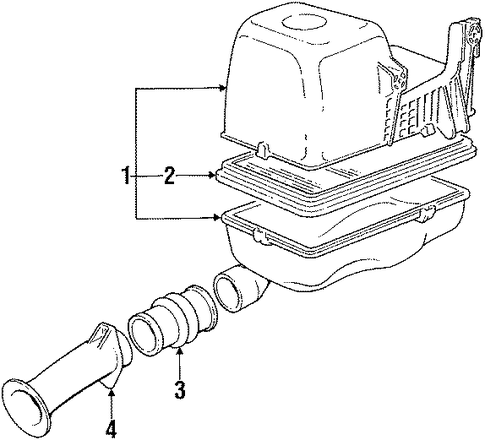 1
2
3
4