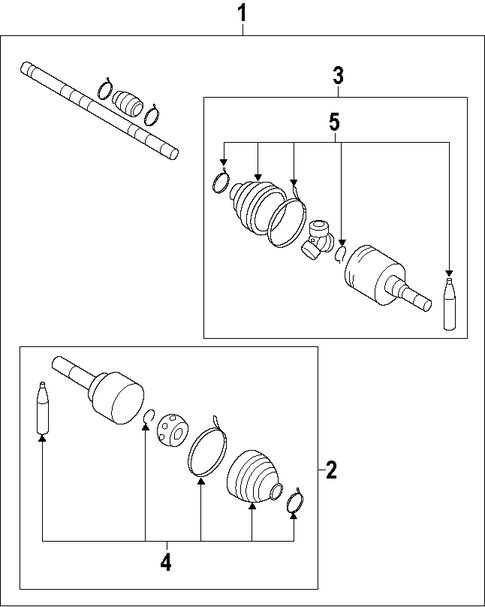 1

3

5

2

4