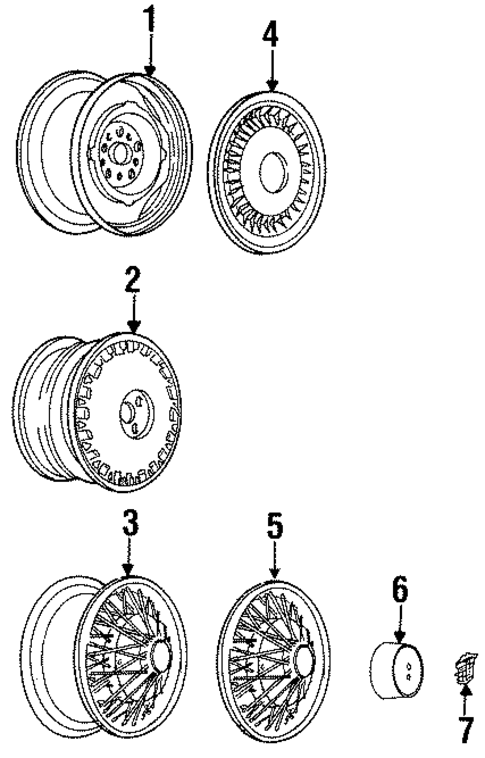 1
4
2
3
5
6
7