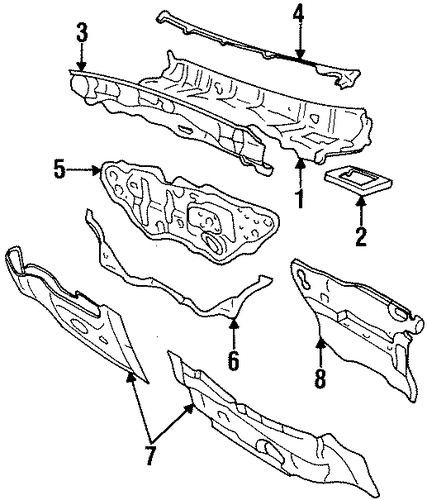 4
3
5
1
2
6
8
7