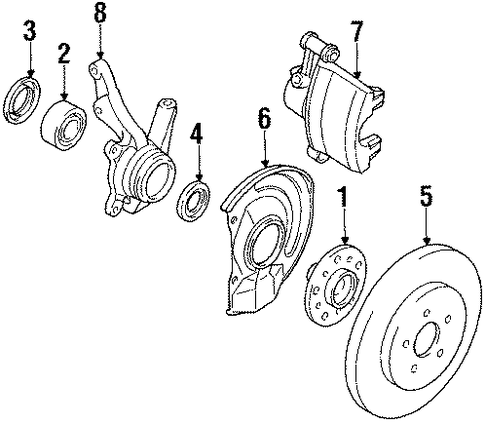 3
2
8
7
4
6
1
5