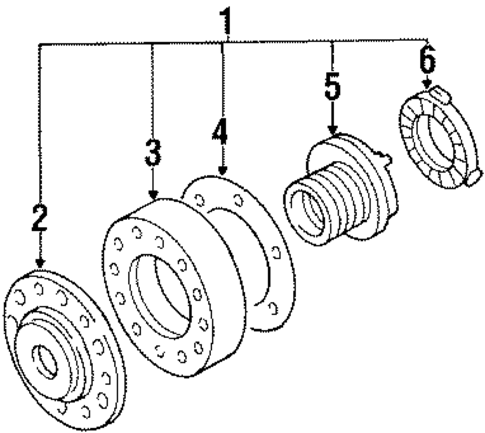 1
6
5
4
3
2