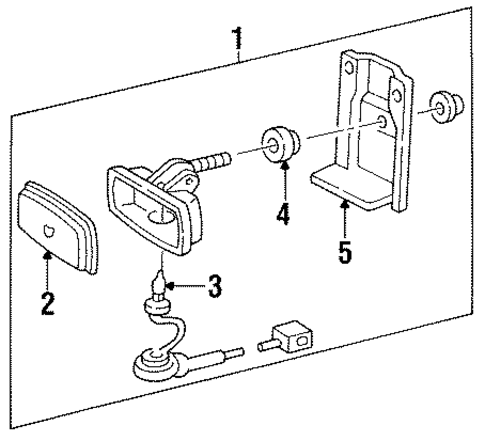 1
4
5
2
3