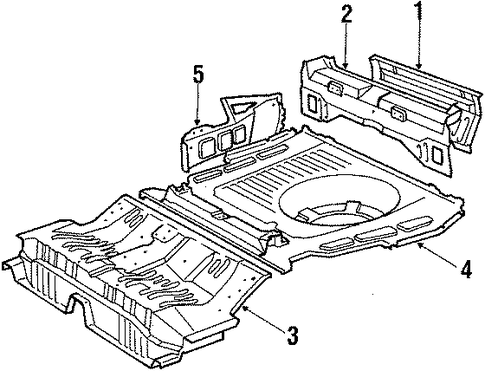 2
1
5
4
3