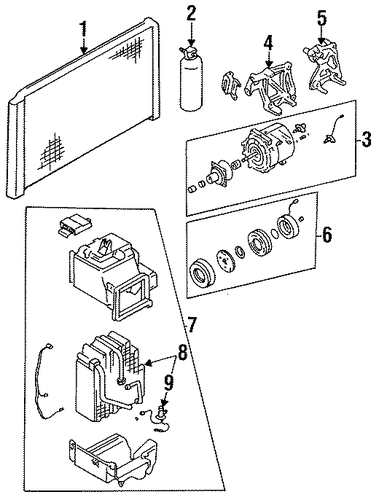 1
2
4
5
3
6
7
8
9