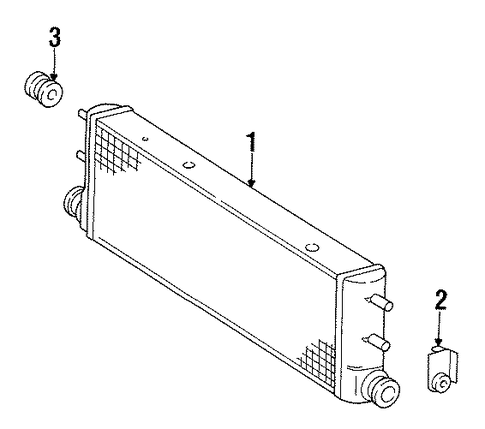 3
1
2