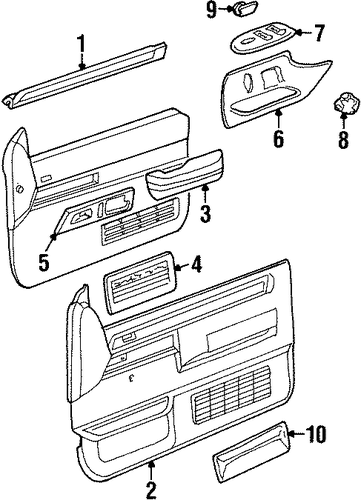 9
7
1
6
8
3
5
4
10
2