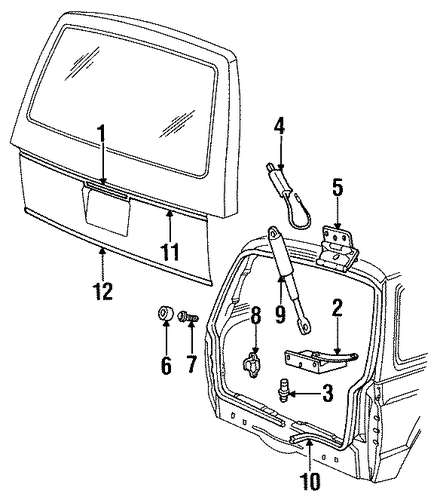 1
4
5
11
12
9
2
8
6
7
3
10