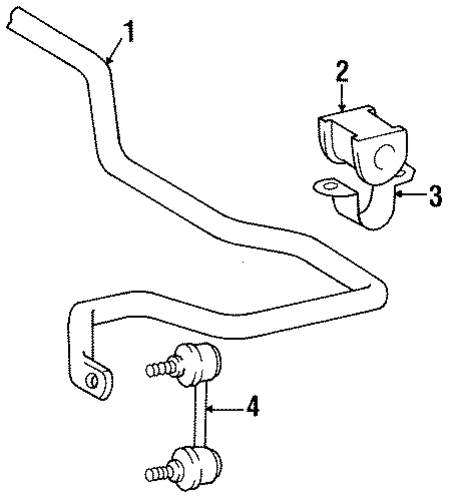 1
2
3
4