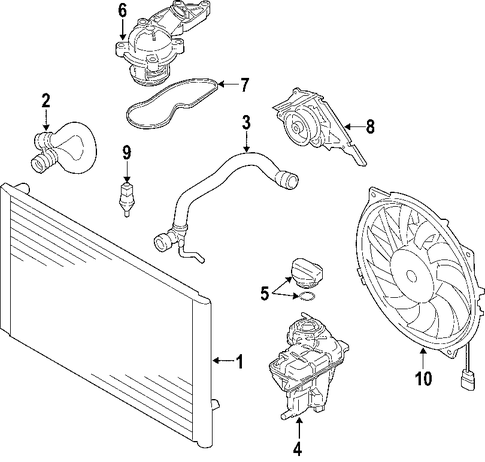 6
7
2
3
8
9
5
1
10
4