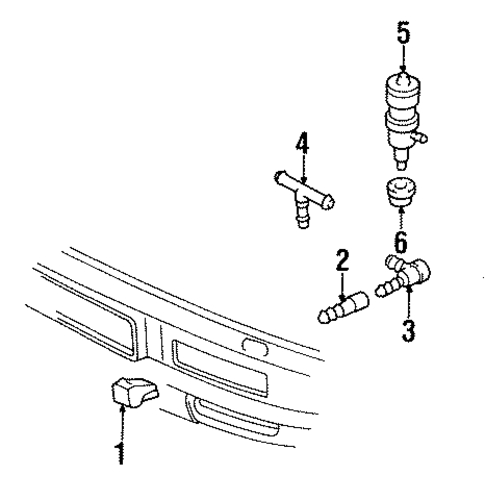 5
4
6
2
3
1