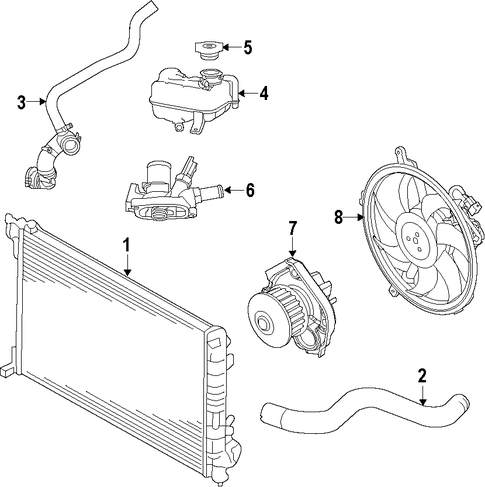 5
3
4
6
8
7
1
2