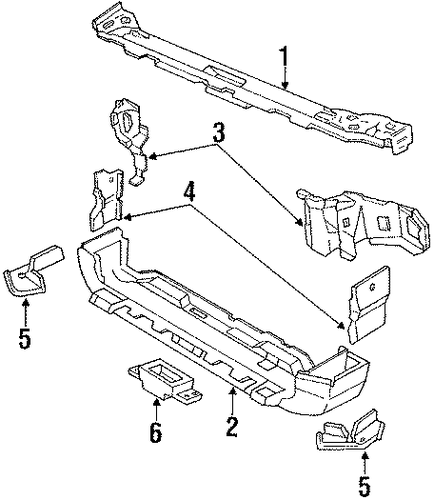 1
3
4
5
6
2
5