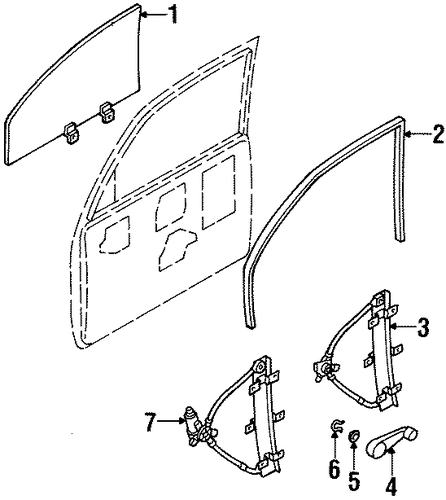 1
2
3
7
6
5
4