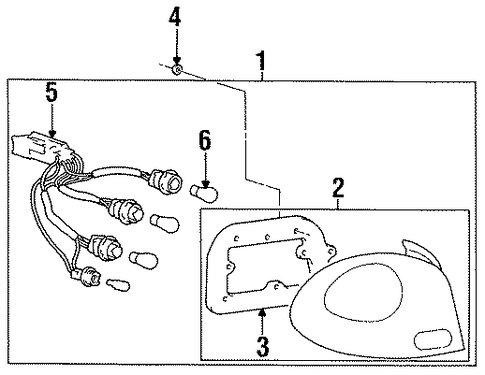 4
1
5
6
2
3