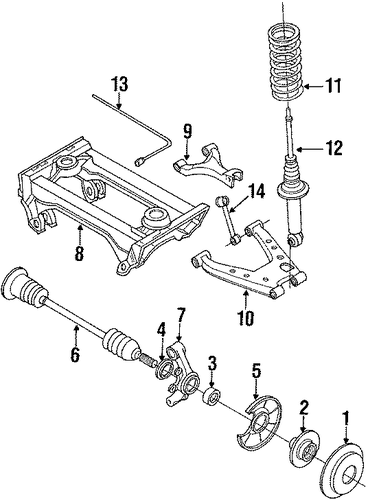 13
11
9
12
14
8
10
7
4
6
3
5
2
1