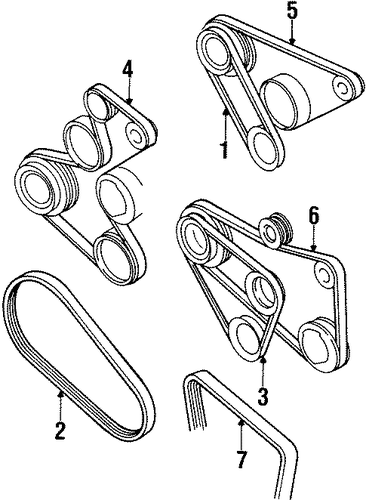 5
4
1
6
3
2
7