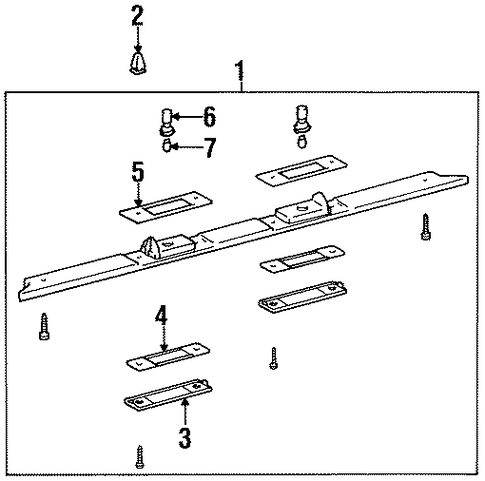 2
1
6
7
5
4
3