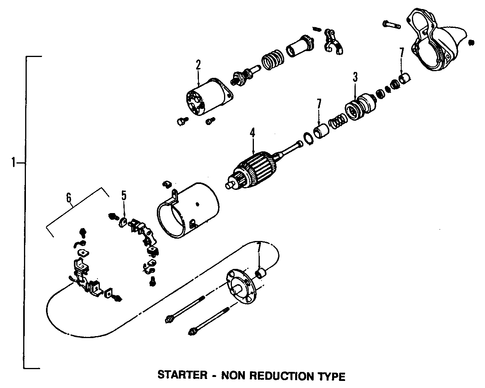 1
2
7
3
7
4
6
5
7
STARTER - NON REDUCTION TYPE