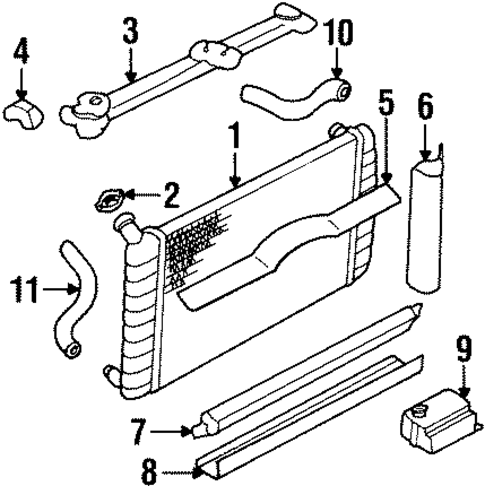 4
3
10
5
6
1
2
11
9
7
8