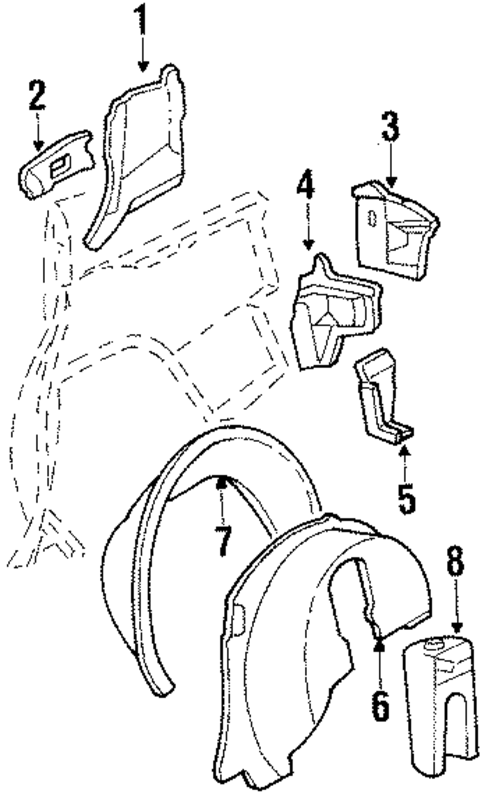 1
2
3
4
5
7
8
6