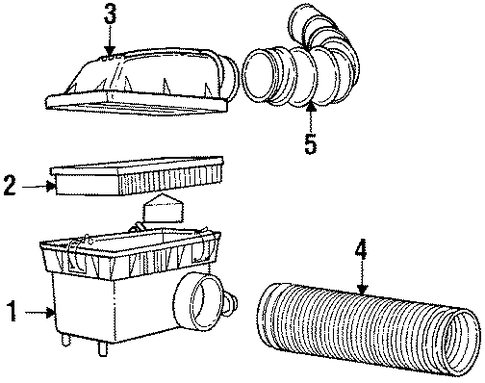 3
5
2
4
1