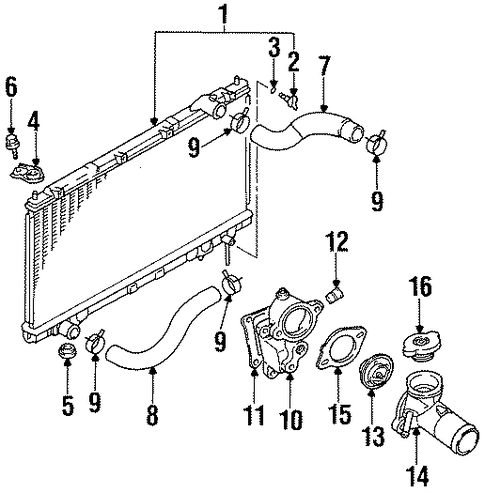 1
3
2
7
6
4
9
9
12
16
9
5
9
8
11
10
15
13
14