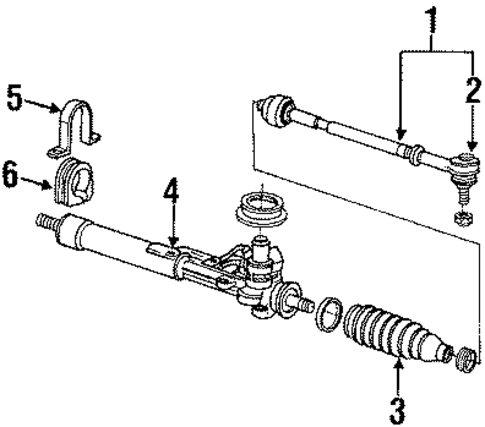 1
2
5
6
4
3