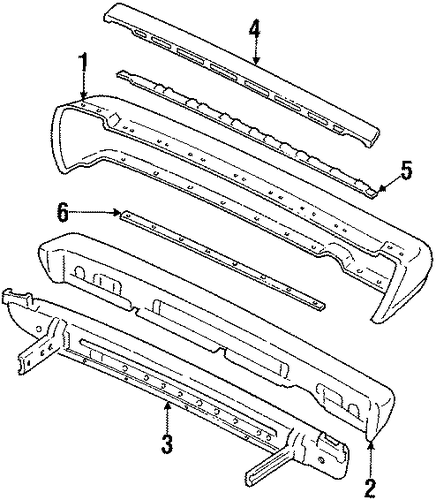 4
1
5
6
3
2