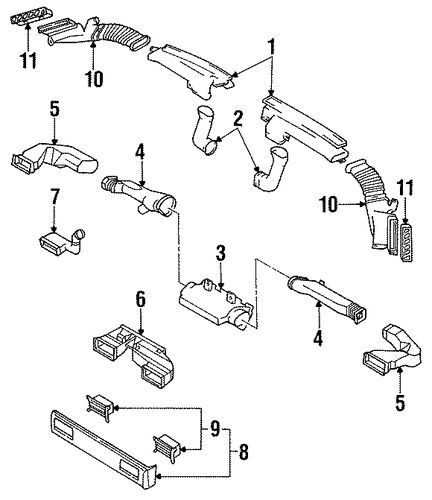 11
10
1
5
2
4
7
10
11
3
6
4
5
9
8