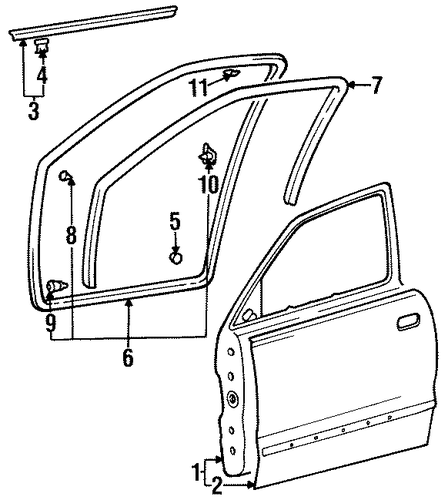 4
3
11
7
10
8
5
9
6
1
2