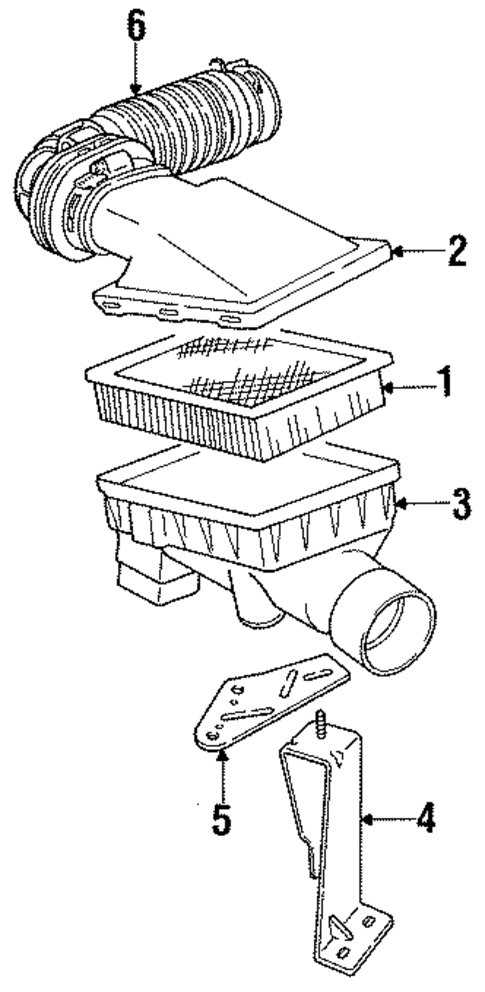 6
2
1
3
5
4