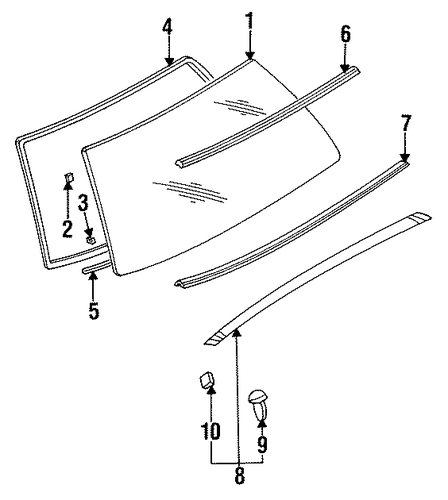 4
1
6
7
2
3
5
10
9
8