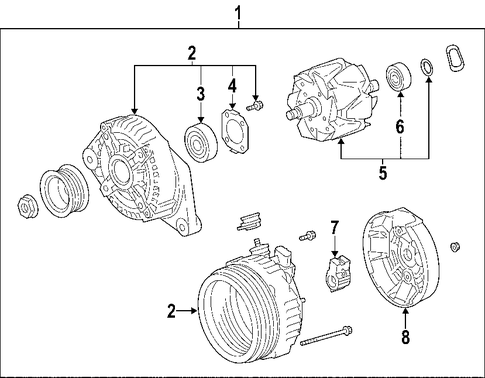 1
2
3
4
6
5
7
2
8