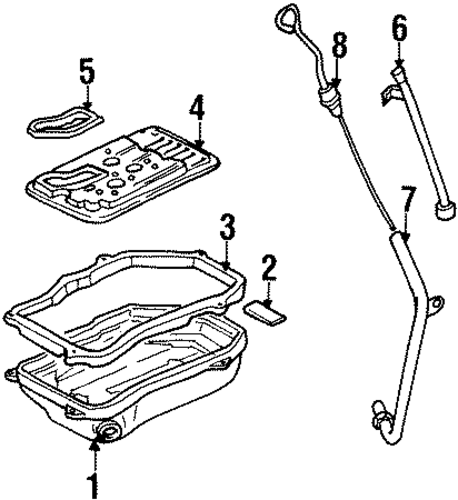 8
6
5
4
7
3
2
1