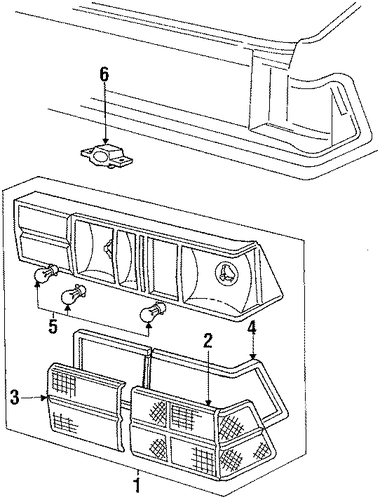 6
5
2
4
3
1