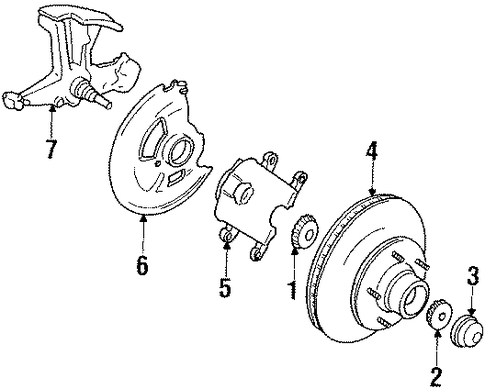 7
6
5
1
4
3
2