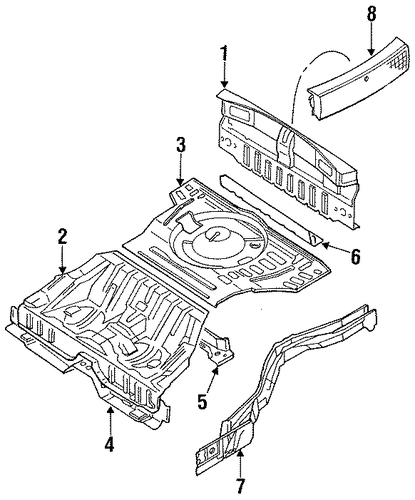 8
1
3
2
6
5
4
7