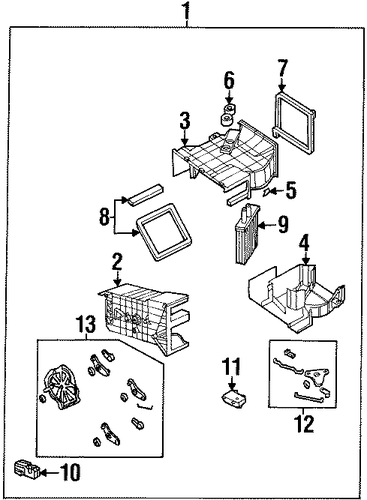 1
6
7
3
5
8
9
4
2
13
11
12
10