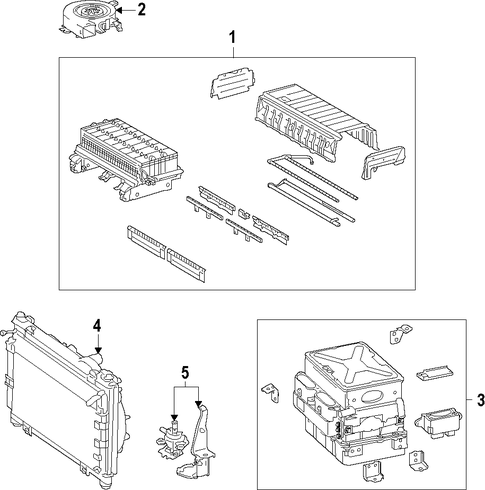 2
1
4
5
3