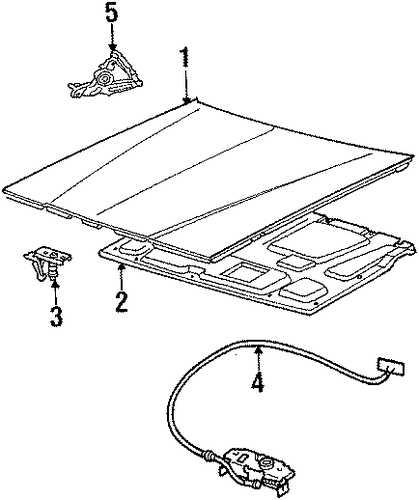 5
1
3
2
4