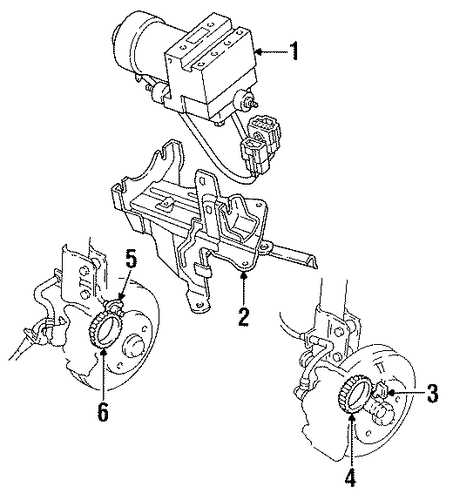 1
5
2
6
3
4