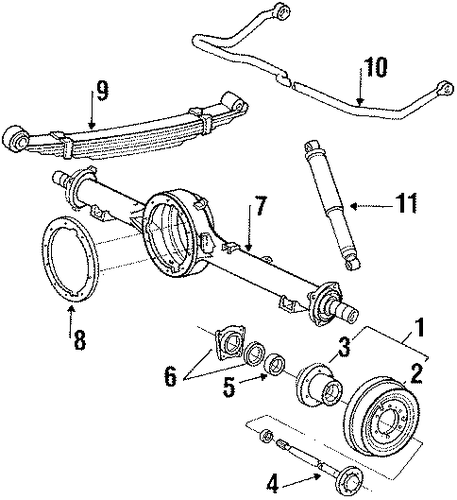 10
9
11
7
8
1
3
2
6
5
4