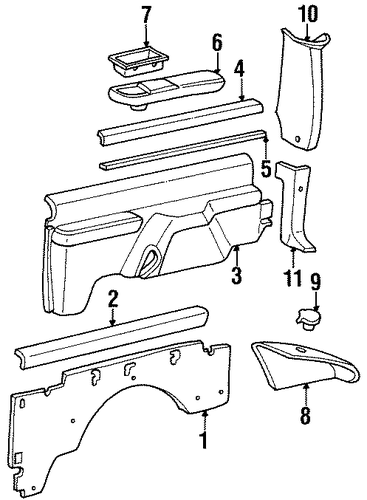 7
10
6
4
5
3
11
9
2
8
1