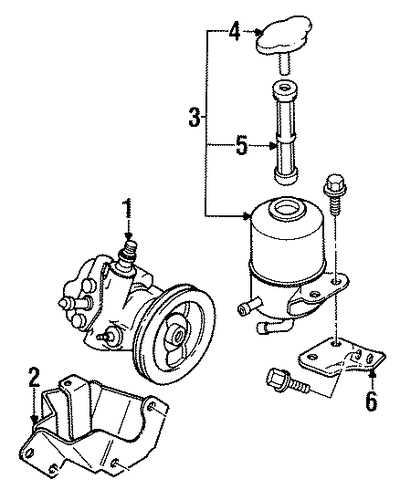 4
3
5
1
2
6