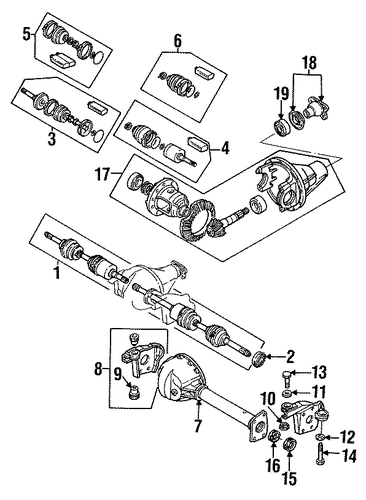 5
6
18
19
3
4
17
1
2
8
9
13
11
10
7
12
14
16
15