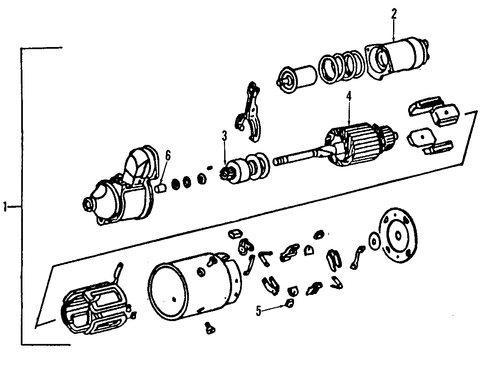 2
4
3
6
1
5