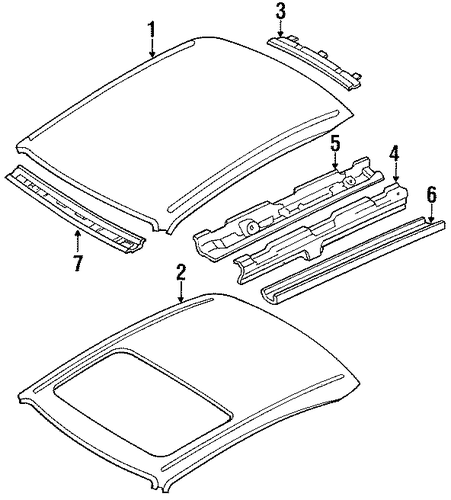 1
3
5
4
6
7
2